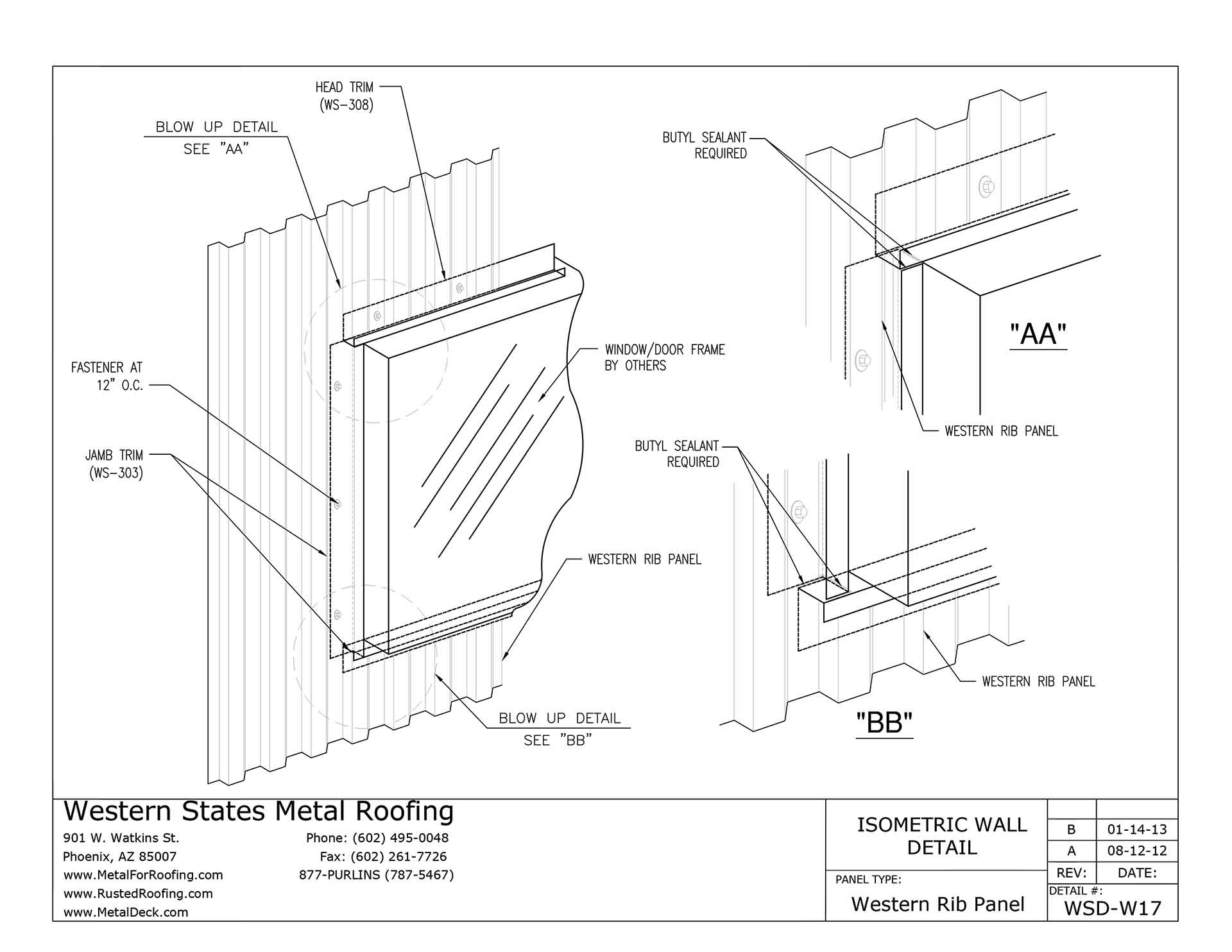 HEAD TRIM
(WS-308)

BLOW UP DETAIL
SEE "AA"

FASTENER AT
12" O.C.

JAMB TRIM
(WS-303)

WINDOW/DOOR FRAME
BY OTHERS

WESTERN RIB PANEL

BLOW UP DETAIL
SEE "BB"

BUTYL SEALANT
REQUIRED

"AA"

WESTERN RIB PANEL

BUTYL SEALANT
REQUIRED

WESTERN RIB PANEL

"BB"

Western States Metal Roofing
901 W. Watkins St.
Phoenix, AZ 85007
www.MetalForRoofing.com
www.RustedRoofing.com
www.MetalDeck.com

Phone: (602) 495-0048
Fax: (602) 261-7726
877-PURLINS (787-5467)

ISOMETRIC WALL
DETAIL

PANEL TYPE:
Western Rib Panel

| | |
|---|---|
| B | 01-14-13 |
| A | 08-12-12 |
| REV: | DATE: |

DETAIL #:
WSD-W17