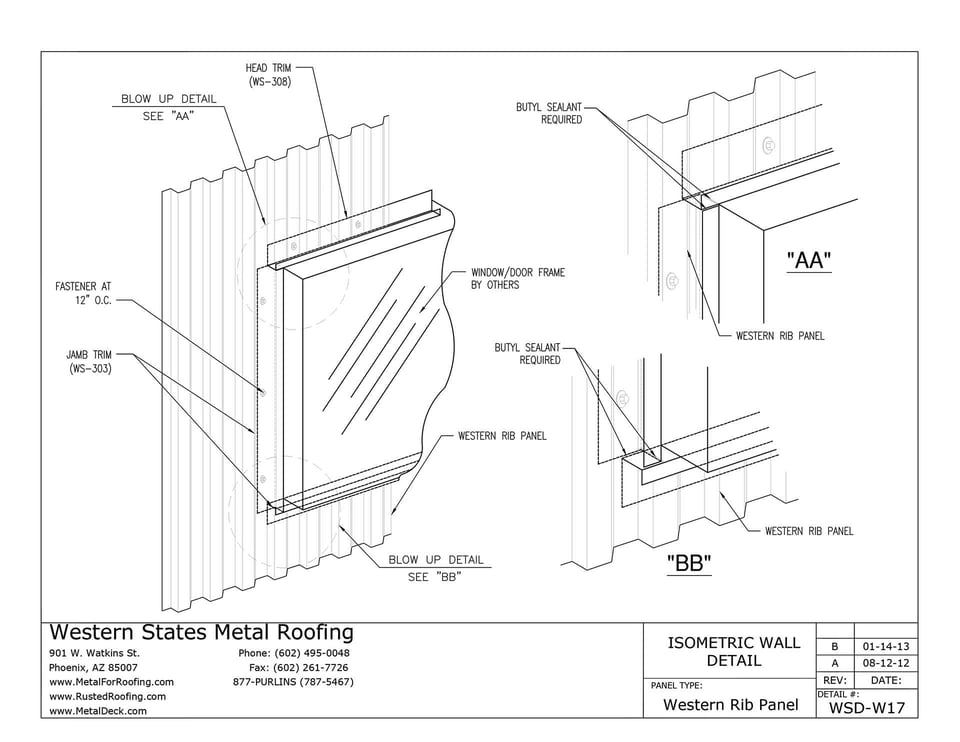 HEAD TRIM
(WS-308)

BLOW UP DETAIL
SEE "AA"

FASTENER AT
12" O.C.

JAMB TRIM
(WS-303)

WINDOW/DOOR FRAME
BY OTHERS

WESTERN RIB PANEL

BLOW UP DETAIL
SEE "BB"

BUTYL SEALANT
REQUIRED

"AA"

WESTERN RIB PANEL

BUTYL SEALANT
REQUIRED

WESTERN RIB PANEL

"BB"

Western States Metal Roofing
901 W. Watkins St.
Phoenix, AZ 85007
www.MetalForRoofing.com
www.RustedRoofing.com
www.MetalDeck.com

Phone: (602) 495-0048
Fax: (602) 261-7726
877-PURLINS (787-5467)

ISOMETRIC WALL
DETAIL

PANEL TYPE:
Western Rib Panel

| B | 01-14-13 |
|---|---|
| A | 08-12-12 |
| REV: | DATE: |

DETAIL #:
WSD-W17