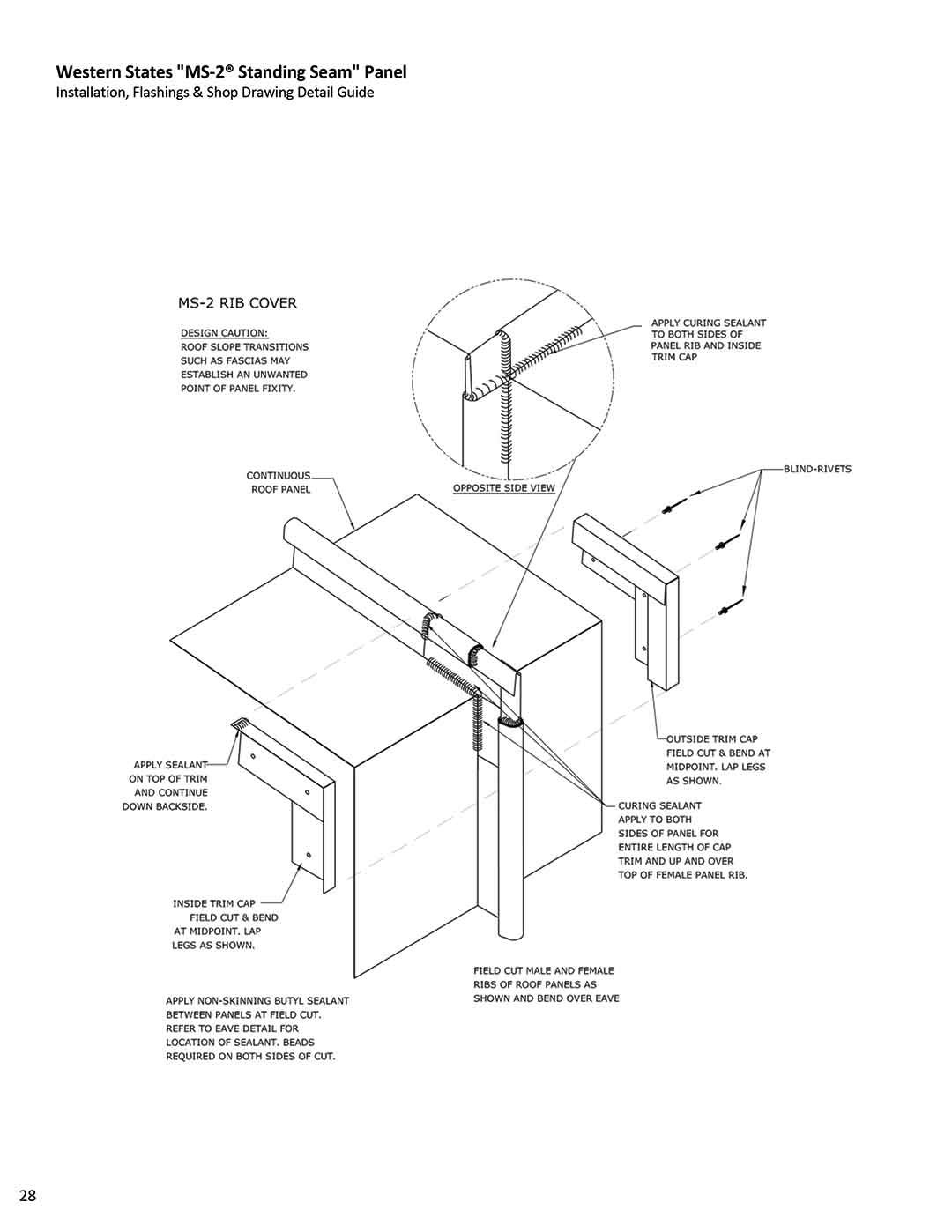 Western States "MS-2® Standing Seam" Panel
Installation, Flashings & Shop Drawing Detail Guide

MS-2 RIB COVER

DESIGN CAUTION:
ROOF SLOPE TRANSITIONS SUCH AS FASCIAS MAY ESTABLISH AN UNWANTED POINT OF PANEL FIXITY.

APPLY CURING SEALANT TO BOTH SIDES OF PANEL RIB AND INSIDE TRIM CAP

OPPOSITE SIDE VIEW

CONTINUOUS ROOF PANEL

BLIND-RIVETS

OUTSIDE TRIM CAP FIELD CUT & BEND AT MIDPOINT. LAP LEGS AS SHOWN.

APPLY SEALANT ON TOP OF TRIM AND CONTINUE DOWN BACKSIDE.

CURING SEALANT APPLY TO BOTH SIDES OF PANEL FOR ENTIRE LENGTH OF CAP TRIM AND UP AND OVER TOP OF FEMALE PANEL RIB.

INSIDE TRIM CAP FIELD CUT & BEND AT MIDPOINT. LAP LEGS AS SHOWN.

FIELD CUT MALE AND FEMALE RIBS OF ROOF PANELS AS SHOWN AND BEND OVER EAVE

APPLY NON-SKINNING BUTYL SEALANT BETWEEN PANELS AT FIELD CUT. REFER TO EAVE DETAIL FOR LOCATION OF SEALANT. BEADS REQUIRED ON BOTH SIDES OF CUT.

28