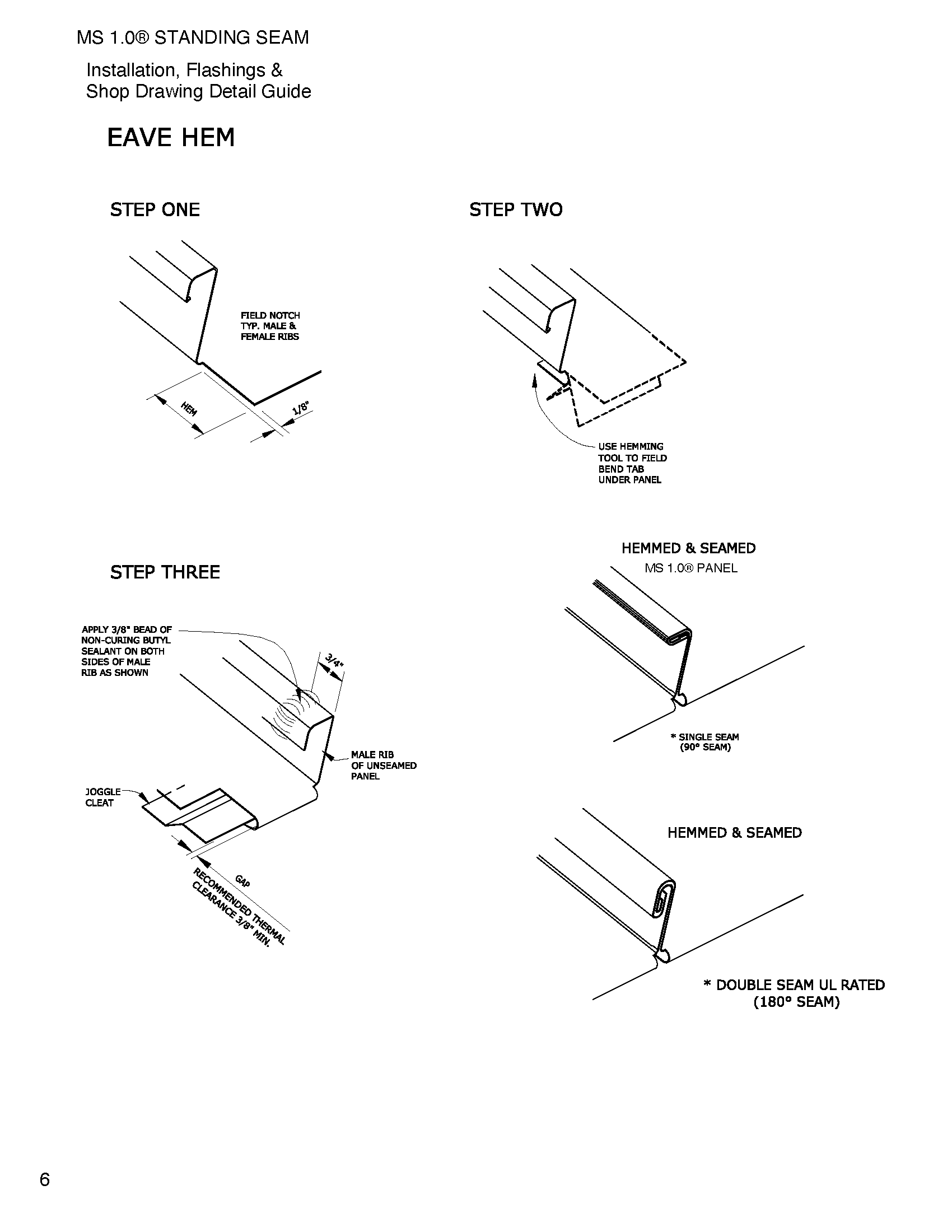 MS 1.0® STANDING SEAM

Installation, Flashings & Shop Drawing Detail Guide

EAVE HEM

STEP ONE

FIELD NOTCH TYP. MALE & FEMALE RIBS

HEM

1/8"

STEP TWO

USE HEMMING TOOL TO FIELD BEND TAB UNDER PANEL

STEP THREE

APPLY 3/8" BEAD OF NON-CURING BUTYL SEALANT ON BOTH SIDES OF MALE RIB AS SHOWN

3/4"

MALE RIB OF UNSEAMED PANEL

JOGGLE CLEAT

GAP

RECOMMENDED THERMAL CLEARANCE 3/8" MIN.

HEMMED & SEAMED
MS 1.0® PANEL

* SINGLE SEAM (90° SEAM)

HEMMED & SEAMED

* DOUBLE SEAM UL RATED (180° SEAM)

6